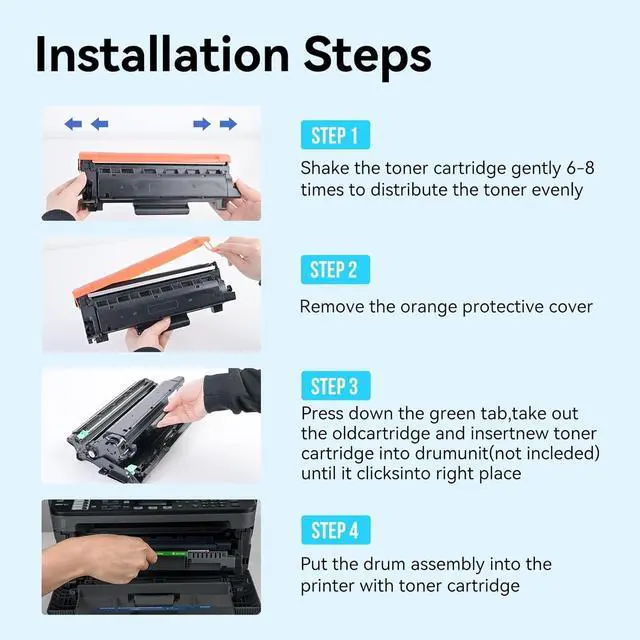 Installation Steps

STEP 1

Shake the toner cartridge gently 6-8 times to distribute the toner evenly

STEP 2

Remove the orange protective cover

STEP 3

Press down the green tab,take out the oldcartridge and insertnew toner cartridge into drumunit(not incleded) until it clicksinto right place

STEP 4

Put the drum assembly into the printer with toner cartridge