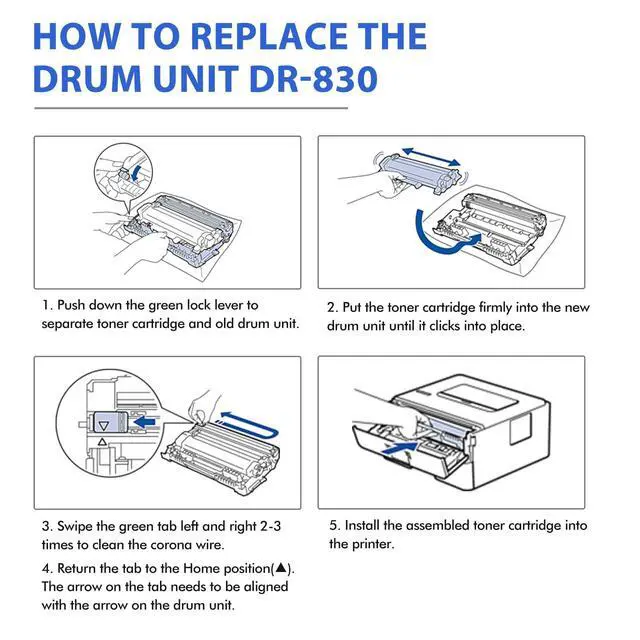 HOW TO REPLACE THE DRUM UNIT DR-830

1. Push down the green lock lever to separate toner cartridge and old drum unit.

2. Put the toner cartridge firmly into the new drum unit until it clicks into place.

3. Swipe the green tab left and right 2-3 times to clean the corona wire.

4. Return the tab to the Home position(▲). The arrow on the tab needs to be aligned with the arrow on the drum unit.

5. Install the assembled toner cartridge into the printer.