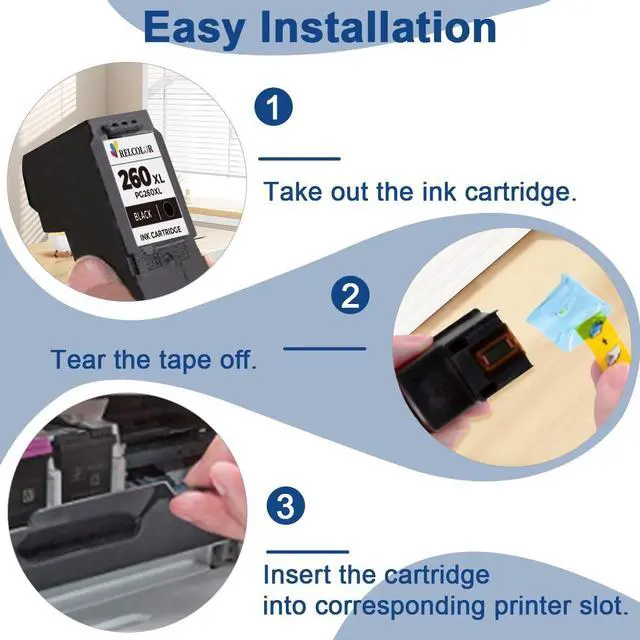 Easy Installation

RELCOLOR
260 XL
PG260XL
BLACK
INK CARTRIDGE

1

Take out the ink cartridge.

2

Tear the tape off.

3

Insert the cartridge into corresponding printer slot.