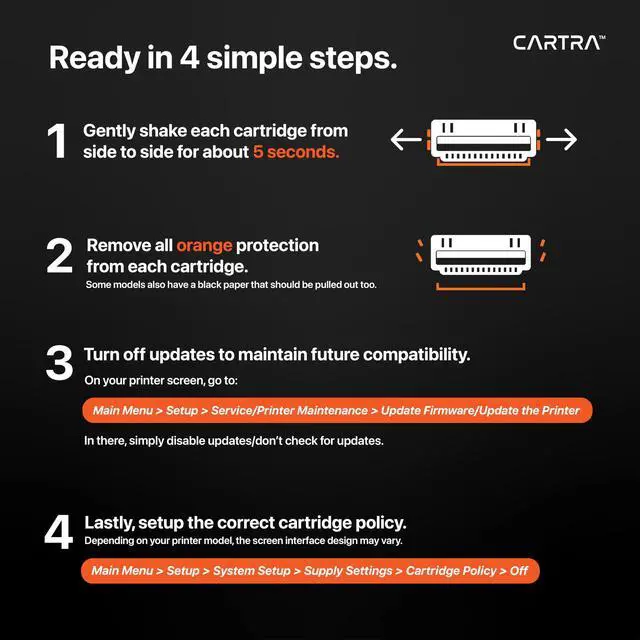 Ready in 4 simple steps.

CARTRA™

1 Gently shake each cartridge from side to side for about 5 seconds.

2 Remove all orange protection from each cartridge.
Some models also have a black paper that should be pulled out too.

3 Turn off updates to maintain future compatibility.
On your printer screen, go to:

Main Menu > Setup > Service/Printer Maintenance > Update Firmware/Update the Printer

In there, simply disable updates/don't check for updates.

4 Lastly, setup the correct cartridge policy.
Depending on your printer model, the screen interface design may vary.

Main Menu > Setup > System Setup > Supply Settings > Cartridge Policy > Off