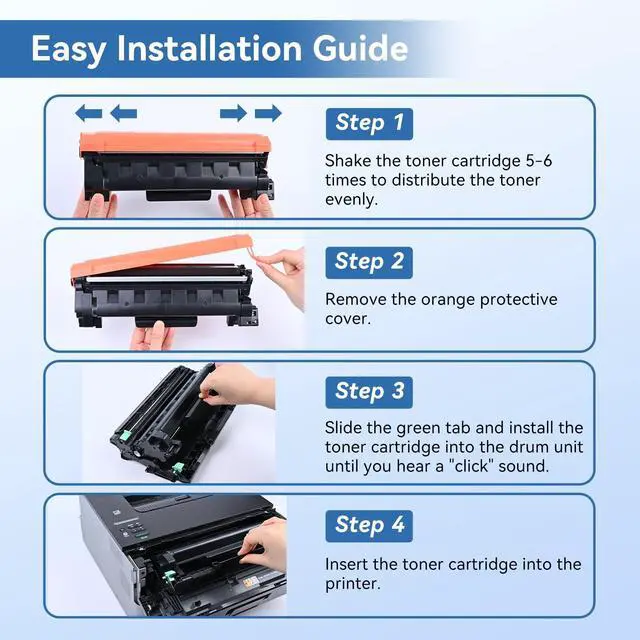 Easy Installation Guide

Step 1

Shake the toner cartridge 5-6 times to distribute the toner evenly.

Step 2

Remove the orange protective cover.

Step 3

Slide the green tab and install the toner cartridge into the drum unit until you hear a "click" sound.

Step 4

Insert the toner cartridge into the printer.