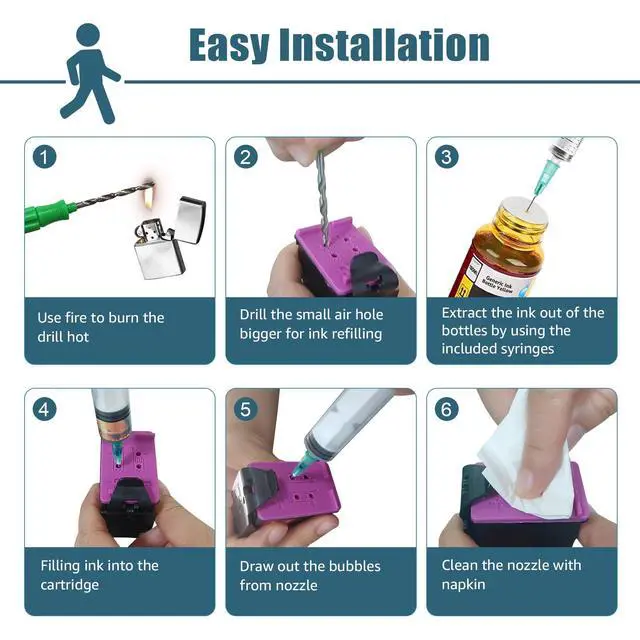 Easy Installation

1

Use fire to burn the drill hot

2

Drill the small air hole bigger for ink refilling

3

Generic Ink Bottle Yellow

Extract the ink out of the bottles by using the included syringes

4

Filling ink into the cartridge

5

Draw out the bubbles from nozzle

6

Clean the nozzle with napkin