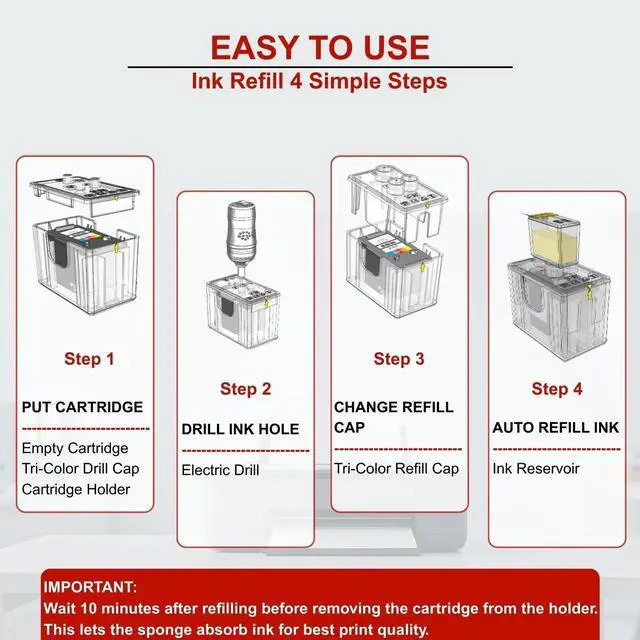 EASY TO USE
Ink Refill 4 Simple Steps

Step 1

PUT CARTRIDGE

Empty Cartridge
Tri-Color Drill Cap
Cartridge Holder

Step 2

DRILL INK HOLE

Electric Drill

Step 3

CHANGE REFILL CAP

Tri-Color Refill Cap

Step 4

AUTO REFILL INK

Ink Reservoir

IMPORTANT:
Wait 10 minutes after refilling before removing the cartridge from the holder.
This lets the sponge absorb ink for best print quality.