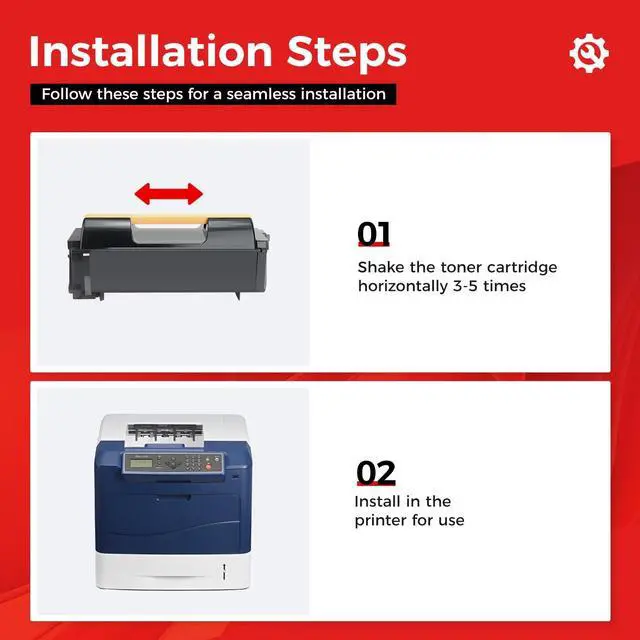 Installation Steps

Follow these steps for a seamless installation

01

Shake the toner cartridge horizontally 3-5 times

02

Install in the printer for use