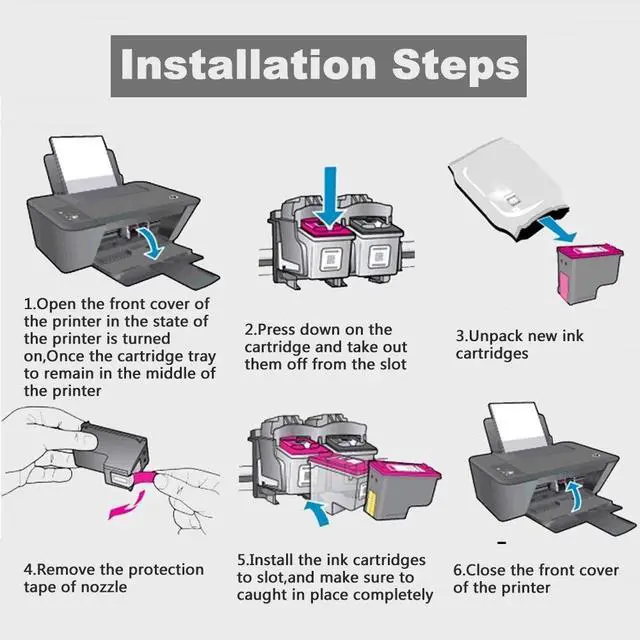 Installation Steps

1.Open the front cover of the printer in the state of the printer is turned on,Once the cartridge tray to remain in the middle of the printer

2.Press down on the cartridge and take out them off from the slot

3.Unpack new ink cartridges

4.Remove the protection tape of nozzle

5.Install the ink cartridges to slot,and make sure to caught in place completely

6.Close the front cover of the printer