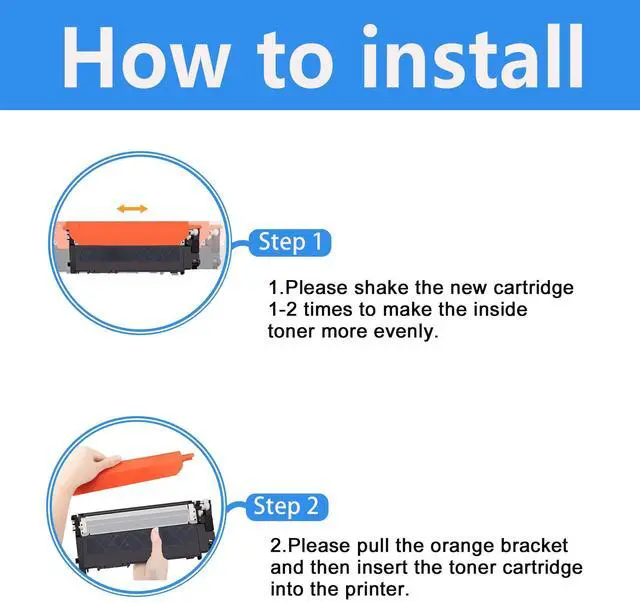 How to install

Step 1

1.Please shake the new cartridge 1-2 times to make the inside toner more evenly.

Step 2

2.Please pull the orange bracket and then insert the toner cartridge into the printer.