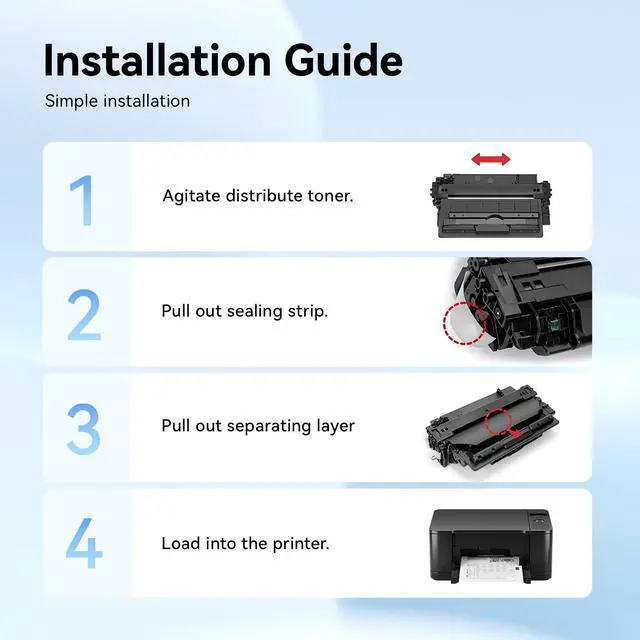 Installation Guide

Simple installation

1

Agitate distribute toner.

2

Pull out sealing strip.

3

Pull out separating layer

4

Load into the printer.