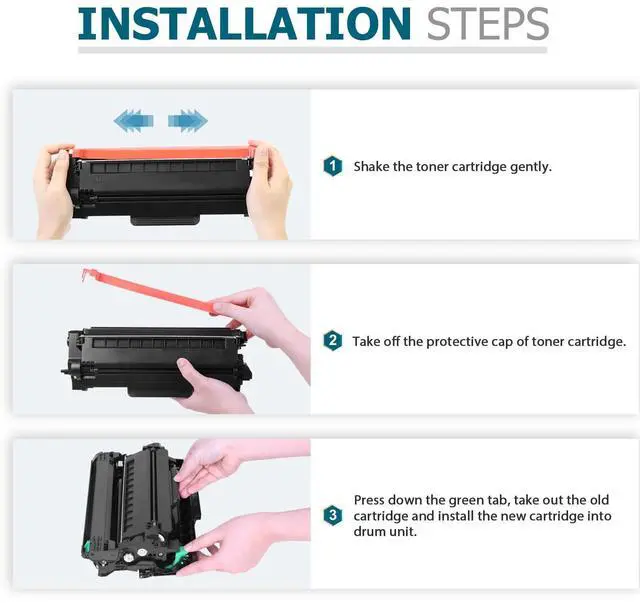 INSTALLATION STEPS

1 Shake the toner cartridge gently.

2 Take off the protective cap of toner cartridge.

3 Press down the green tab, take out the old cartridge and install the new cartridge into drum unit.