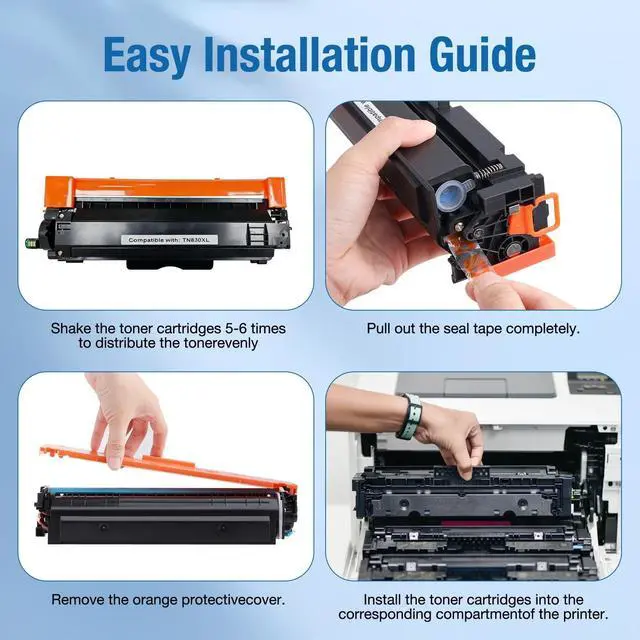 Easy Installation Guide

Compatible with: TN830XL

Shake the toner cartridges 5-6 times to distribute the tonerevenly

Pull out the seal tape completely.

Remove the orange protectivecover.

Install the toner cartridges into the corresponding compartmentof the printer.