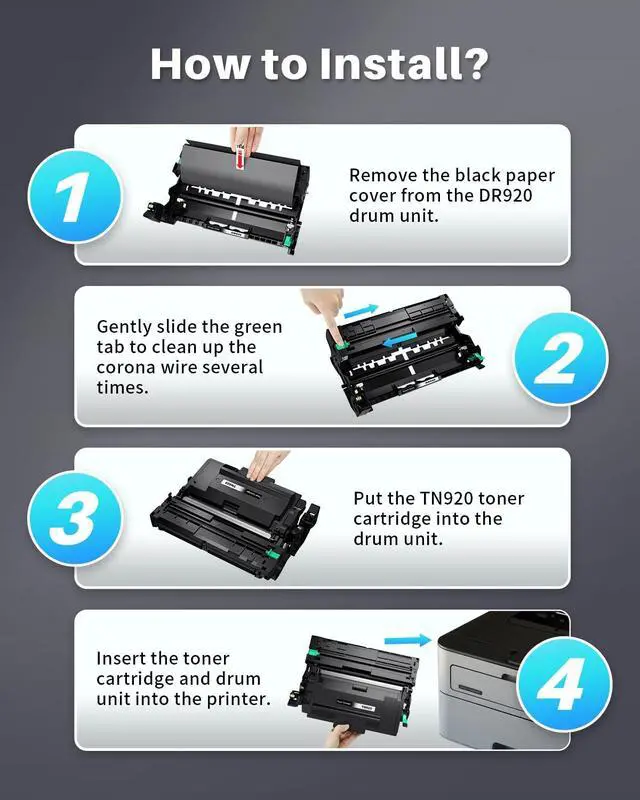 How to Install?

1

Remove the black paper cover from the DR920 drum unit.

Gently slide the green tab to clean up the corona wire several times.

2

3

Put the TN920 toner cartridge into the drum unit.

Insert the toner cartridge and drum unit into the printer.

4