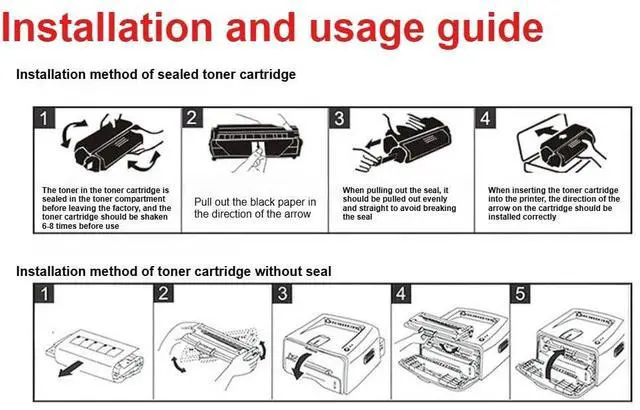 Installation and usage guide

Installation method of sealed toner cartridge

1

The toner in the toner cartridge is sealed in the toner compartment before leaving the factory, and the toner cartridge should be shaken 6-8 times before use

2

Pull out the black paper in the direction of the arrow

3

When pulling out the seal, it should be pulled out evenly and straight to avoid breaking the seal

4

When inserting the toner cartridge into the printer, the direction of the arrow on the cartridge should be installed correctly

Installation method of toner cartridge without seal

1

2

3

4

5