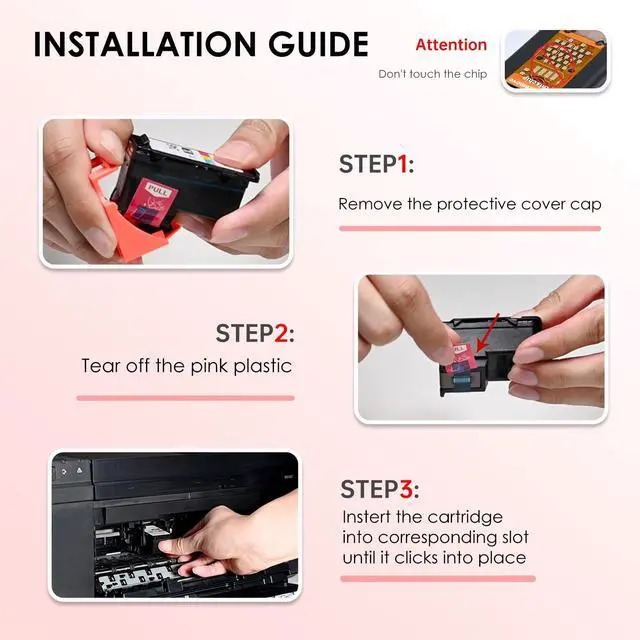 INSTALLATION GUIDE

Attention

Don't touch the chip

PULL

STEP1:

Remove the protective cover cap

STEP2:

Tear off the pink plastic

PULL

STEP3:

Instert the cartridge into corresponding slot until it clicks into place