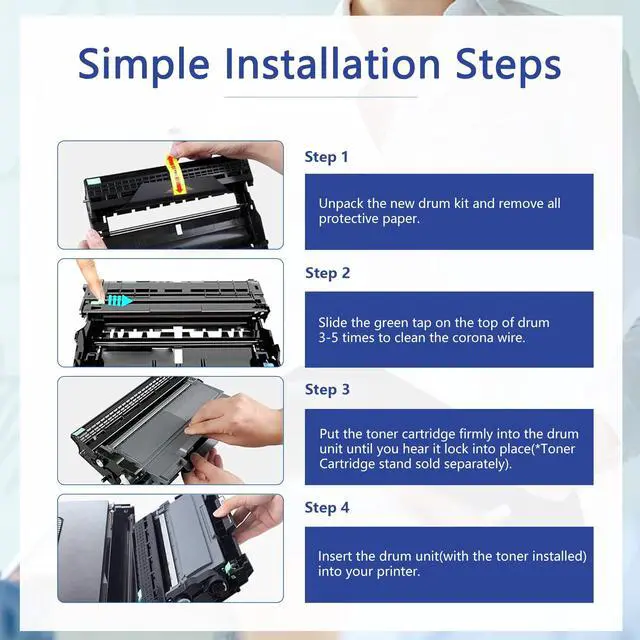 Simple Installation Steps

Step 1

Unpack the new drum kit and remove all protective paper.

Step 2

Slide the green tap on the top of drum 3-5 times to clean the corona wire.

Step 3

Put the toner cartridge firmly into the drum unit until you hear it lock into place(*Toner Cartridge stand sold separately).

Step 4

Insert the drum unit(with the toner installed) into your printer.