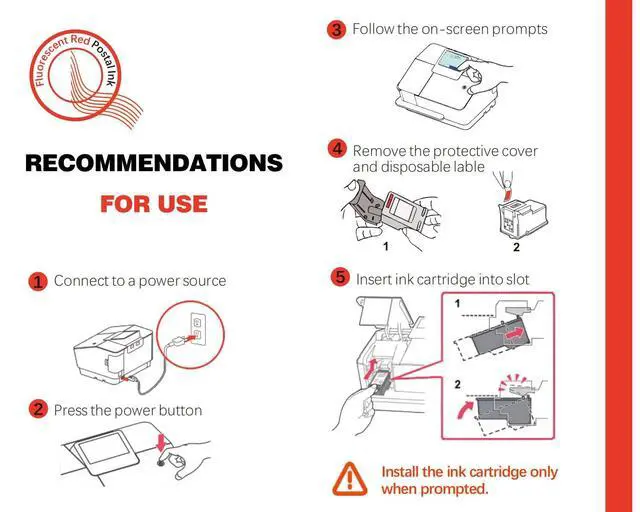 Fluorescent Red Postal Ink

RECOMMENDATIONS

FOR USE

1 Connect to a power source

2 Press the power button

3 Follow the on-screen prompts

4 Remove the protective cover and disposable lable

1

2

5 Insert ink cartridge into slot

1

2

Install the ink cartridge only when prompted.