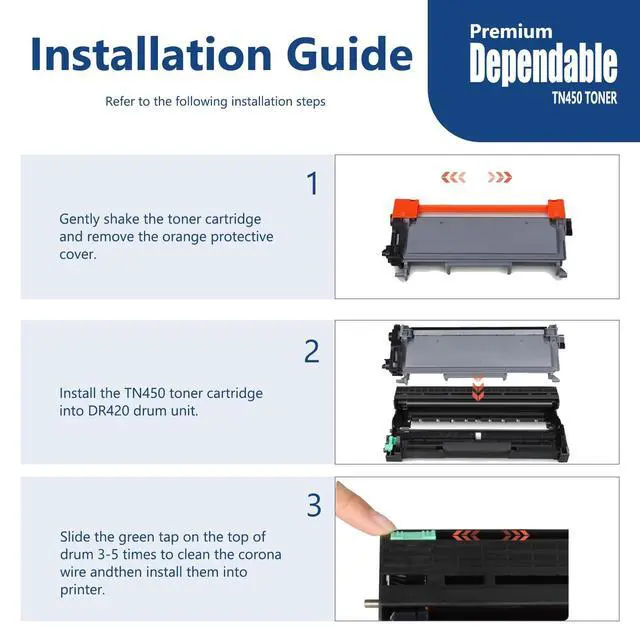 Installation Guide

Refer to the following installation steps

Premium
Dependable
TN450 TONER

1

Gently shake the toner cartridge and remove the orange protective cover.

2

Install the TN450 toner cartridge into DR420 drum unit.

3

Slide the green tap on the top of drum 3-5 times to clean the corona wire andthen install them into printer.