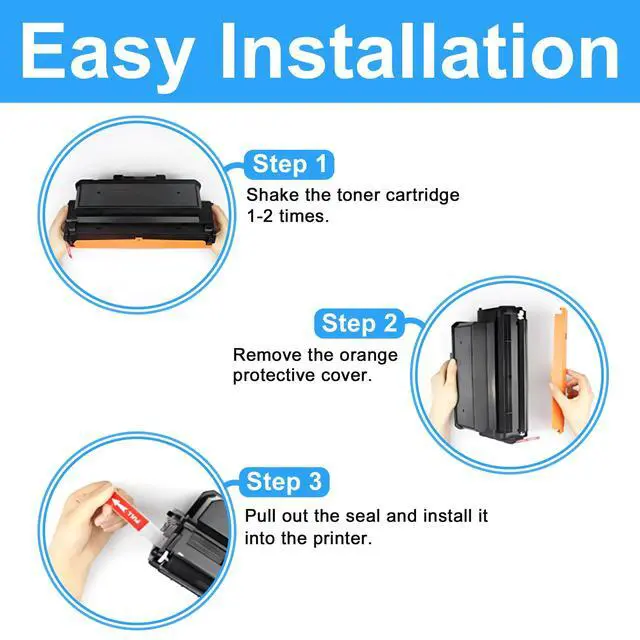 Easy Installation

Step 1
Shake the toner cartridge 1-2 times.

Step 2
Remove the orange protective cover.

Step 3
Pull out the seal and install it into the printer.

Pull