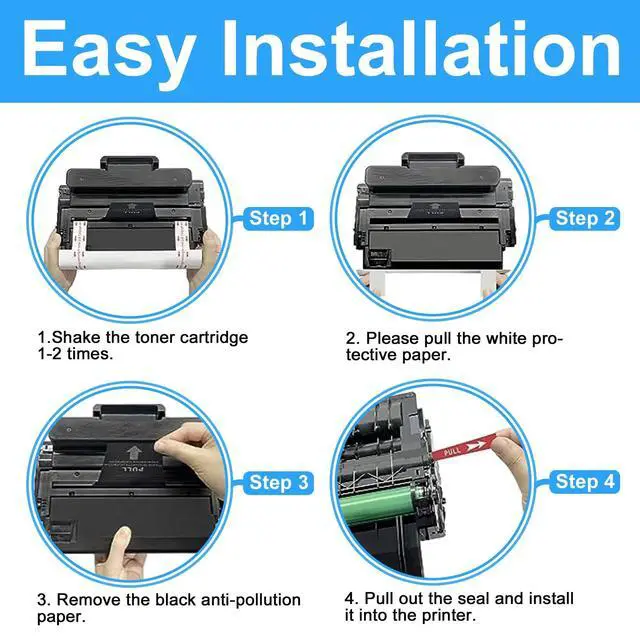 Easy Installation

Step 1

1.Shake the toner cartridge 1-2 times.

Step 2

2. Please pull the white protective paper.

PULL

Step 3

3. Remove the black anti-pollution paper.

PULL

Step 4

4. Pull out the seal and install it into the printer.