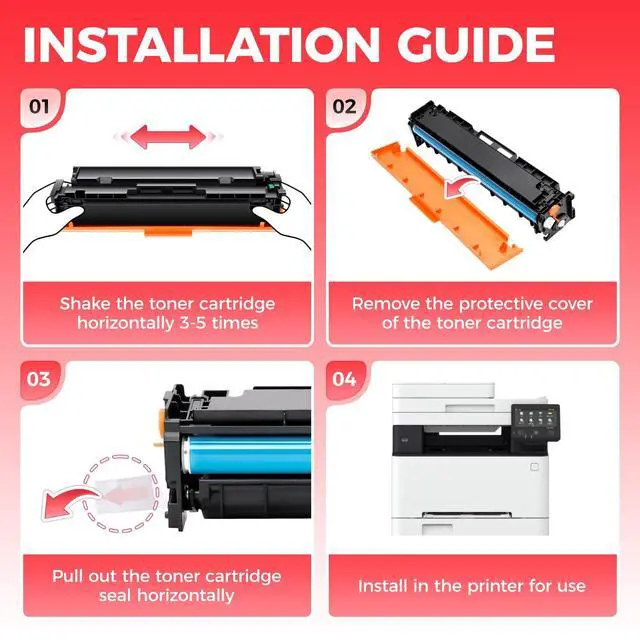 INSTALLATION GUIDE

01

Shake the toner cartridge horizontally 3-5 times

02

Remove the protective cover of the toner cartridge

03

Pull out the toner cartridge seal horizontally

04

Install in the printer for use