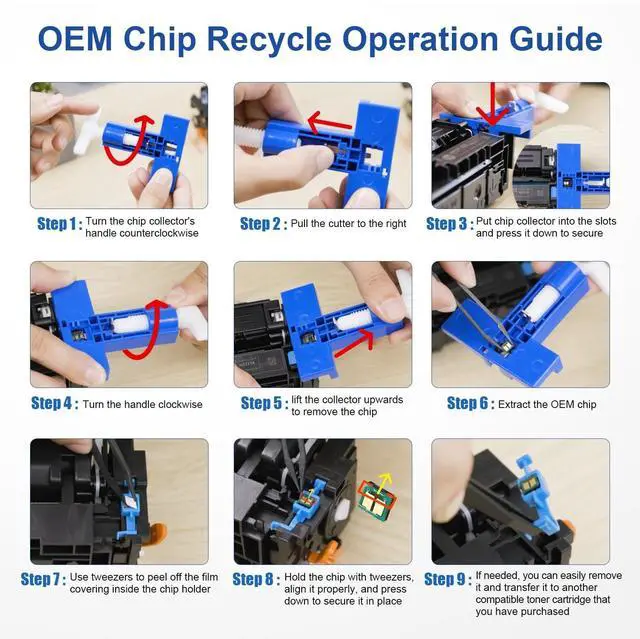 OEM Chip Recycle Operation Guide

Step 1: Turn the chip collector's handle counterclockwise

Step 2: Pull the cutter to the right

Step 3: Put chip collector into the slots and press it down to secure

Step 4: Turn the handle clockwise

Step 5: lift the collector upwards to remove the chip

Step 6: Extract the OEM chip

Step 7: Use tweezers to peel off the film covering inside the chip holder

Step 8: Hold the chip with tweezers, align it properly, and press down to secure it in place

Step 9: If needed, you can easily remove it and transfer it to another compatible toner cartridge that you have purchased