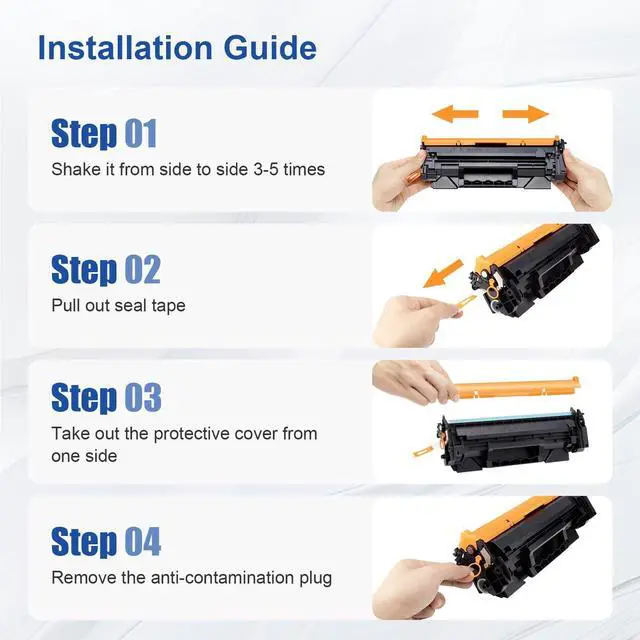 Installation Guide

Step 01
Shake it from side to side 3-5 times

Step 02
Pull out seal tape

Step 03
Take out the protective cover from one side

Step 04
Remove the anti-contamination plug