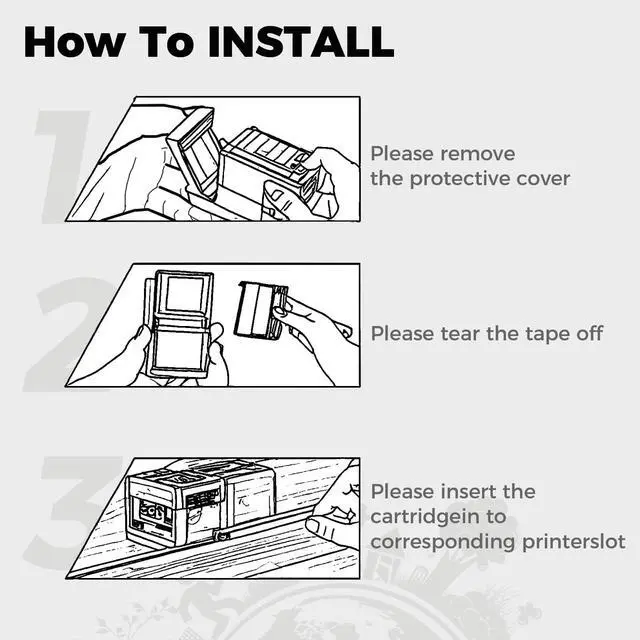 How To INSTALL

1

Please remove the protective cover

2

Please tear the tape off

3

Please insert the cartridgein to corresponding printerslot