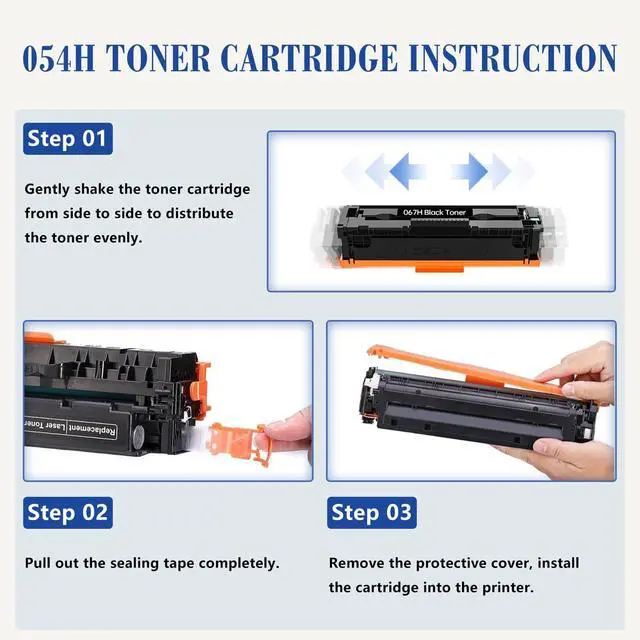 054H TONER CARTRIDGE INSTRUCTION

Step 01

Gently shake the toner cartridge from side to side to distribute the toner evenly.

067H Black Toner

Replacement Laser Toner

Step 02

Pull out the sealing tape completely.

Step 03

Remove the protective cover, install the cartridge into the printer.