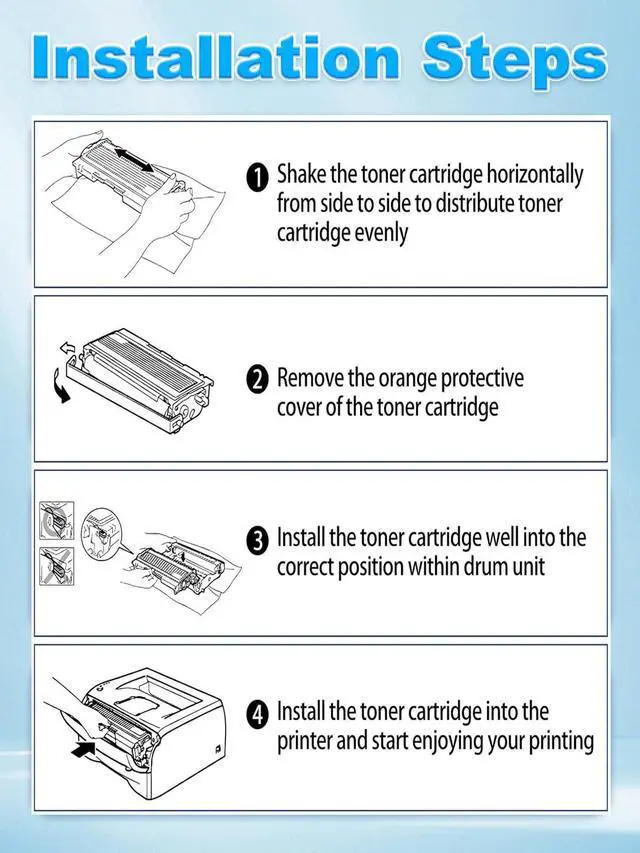 Installation Steps

1 Shake the toner cartridge horizontally from side to side to distribute toner cartridge evenly

2 Remove the orange protective cover of the toner cartridge

3 Install the toner cartridge well into the correct position within drum unit

4 Install the toner cartridge into the printer and start enjoying your printing