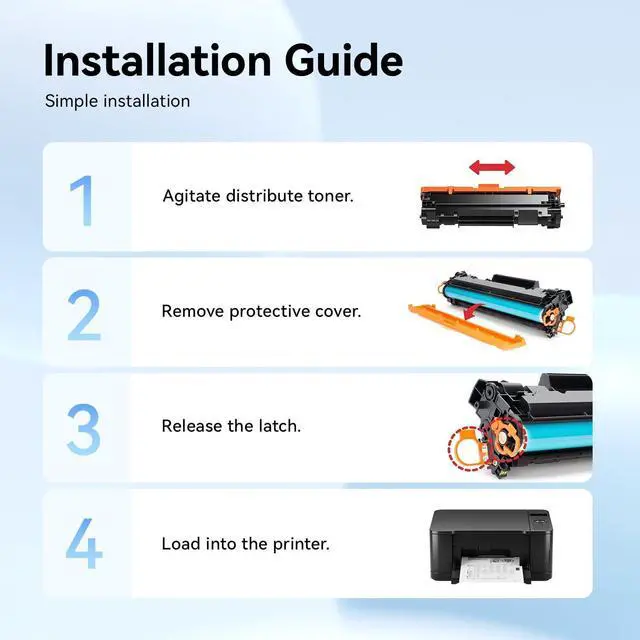 Installation Guide

Simple installation

1 Agitate distribute toner.

2 Remove protective cover.

3 Release the latch.

4 Load into the printer.