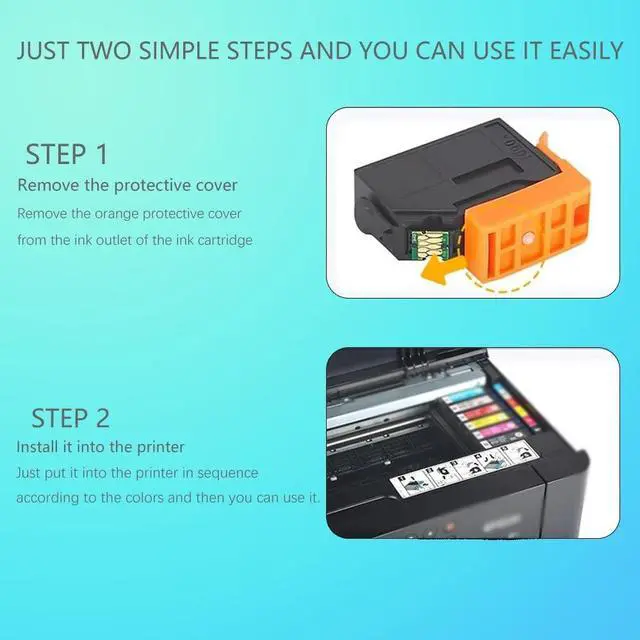 JUST TWO SIMPLE STEPS AND YOU CAN USE IT EASILY

STEP 1
Remove the protective cover
Remove the orange protective cover from the ink outlet of the ink cartridge

STEP 2
Install it into the printer
Just put it into the printer in sequence according to the colors and then you can use it.