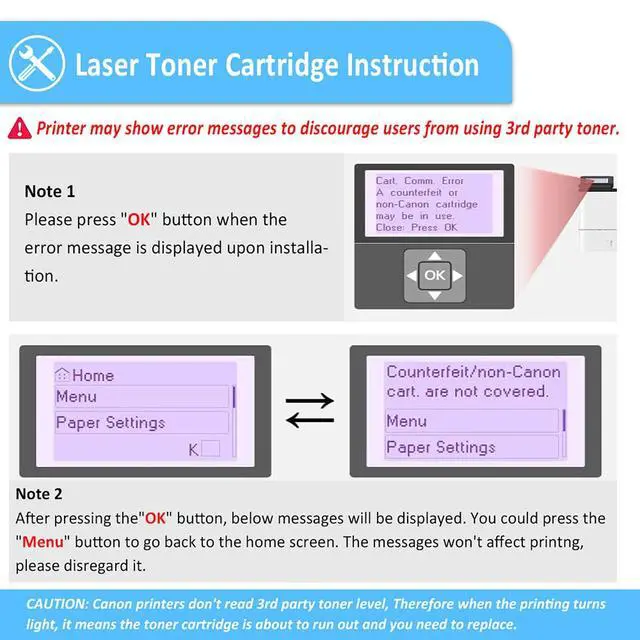 Laser Toner Cartridge Instruction

Printer may show error messages to discourage users from using 3rd party toner.

Note 1
Please press "OK" button when the error message is displayed upon installation.

Cart. Comm. Error
A counterfeit or non-Canon cartridge may be in use.
Close: Press OK

OK

Home
Menu
Paper Settings
K

Counterfeit/non-Canon cart. are not covered.
Menu
Paper Settings

Note 2
After pressing the"OK" button, below messages will be displayed. You could press the "Menu" button to go back to the home screen. The messages won't affect printng, please disregard it.

CAUTION: Canon printers don't read 3rd party toner level, Therefore when the printing turns light, it means the toner cartridge is about to run out and you need to replace.