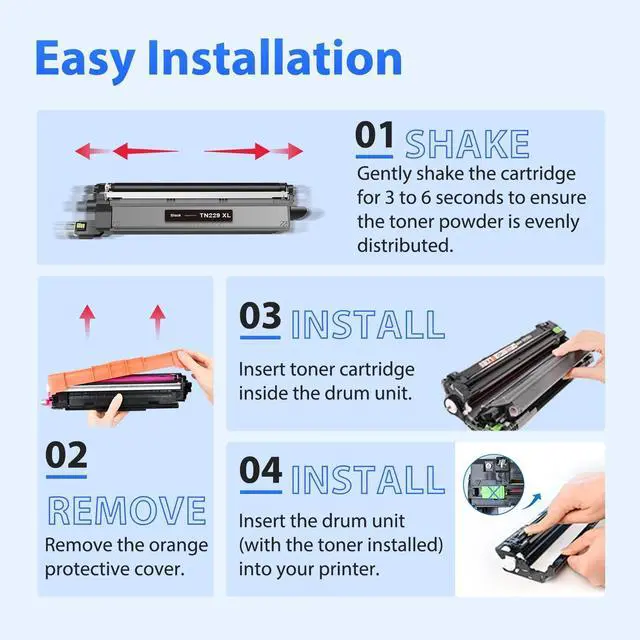 Easy Installation

01 SHAKE
Gently shake the cartridge for 3 to 6 seconds to ensure the toner powder is evenly distributed.

Black TN229 XL

02
REMOVE
Remove the orange protective cover.

03 INSTALL
Insert toner cartridge inside the drum unit.

04 INSTALL
Insert the drum unit (with the toner installed) into your printer.