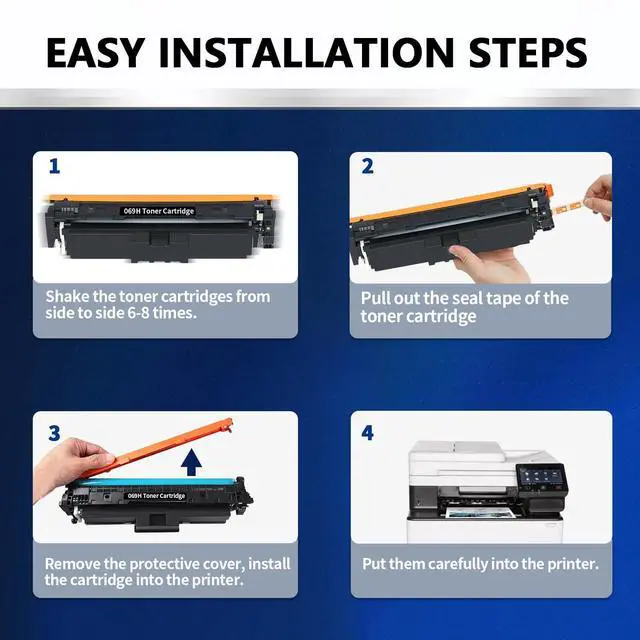 EASY INSTALLATION STEPS

1

069H Toner Cartridge

Shake the toner cartridges from side to side 6-8 times.

2

Pull out the seal tape of the toner cartridge

3

069H Toner Cartridge

Remove the protective cover, install the cartridge into the printer.

4

Put them carefully into the printer.