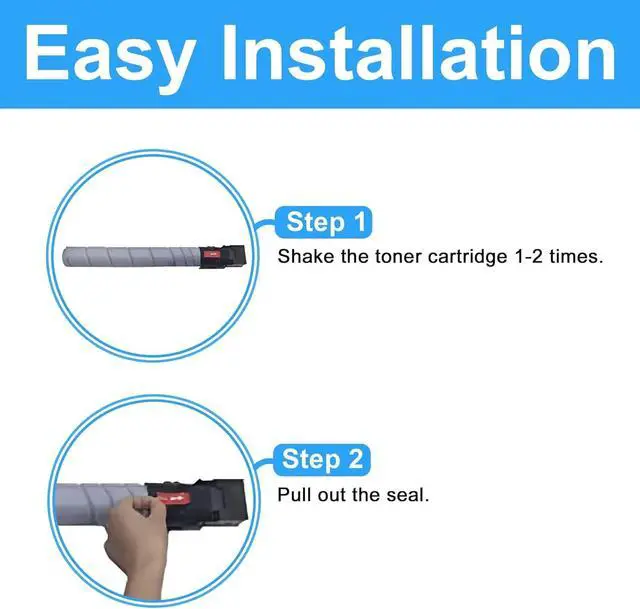 Easy Installation

Step 1
Shake the toner cartridge 1-2 times.

Step 2
Pull out the seal.