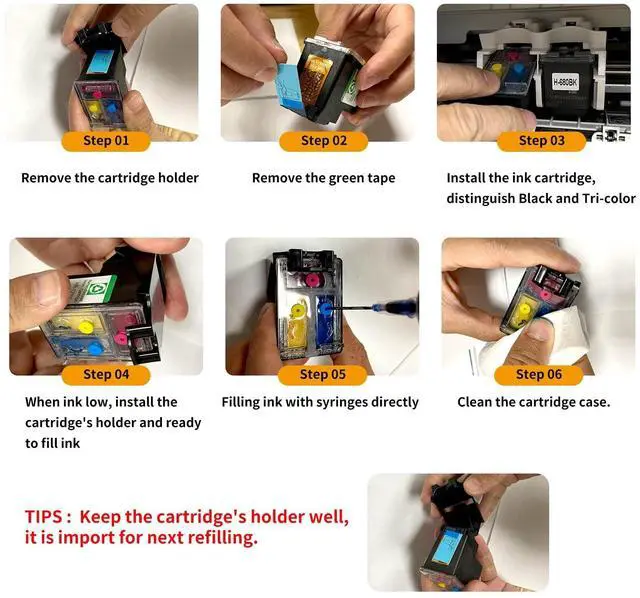 Step 01

Remove the cartridge holder

Step 02

Remove the green tape

H-680BK

Step 03

Install the ink cartridge, distinguish Black and Tri-color

Step 04

When ink low, install the cartridge's holder and ready to fill ink

Step 05

Filling ink with syringes directly

Step 06

Clean the cartridge case.

TIPS : Keep the cartridge's holder well, it is import for next refilling.