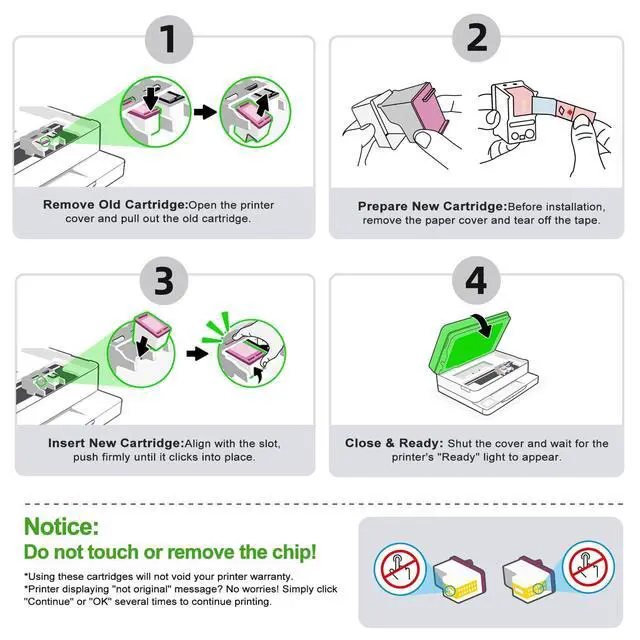 1

Remove Old Cartridge:Open the printer cover and pull out the old cartridge.

2

Prepare New Cartridge:Before installation, remove the paper cover and tear off the tape.

3

Insert New Cartridge:Align with the slot, push firmly until it clicks into place.

4

Close & Ready: Shut the cover and wait for the printer's "Ready" light to appear.

Notice:
Do not touch or remove the chip!

*Using these cartridges will not void your printer warranty.
*Printer displaying "not original" message? No worries! Simply click "Continue" or "OK" several times to continue printing.