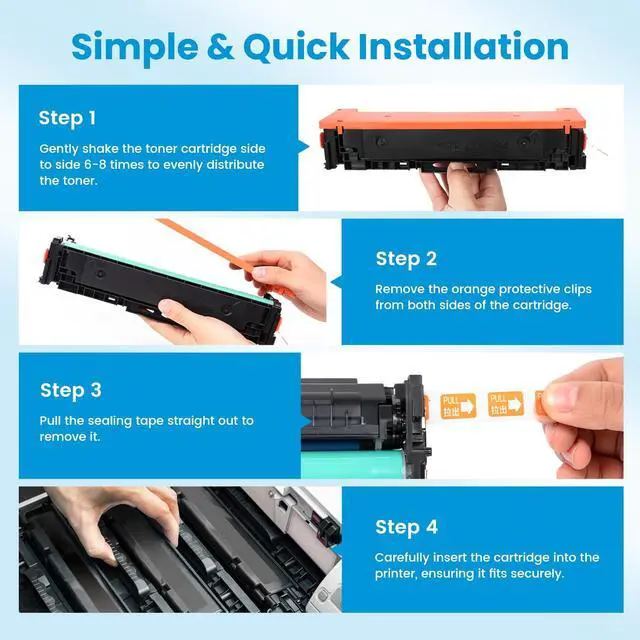 Simple & Quick Installation

Step 1

Gently shake the toner cartridge side to side 6-8 times to evenly distribute the toner.

Step 2

Remove the orange protective clips from both sides of the cartridge.

Step 3

Pull the sealing tape straight out to remove it.

PULL 拉出

PULL 拉出

Step 4

Carefully insert the cartridge into the printer, ensuring it fits securely.