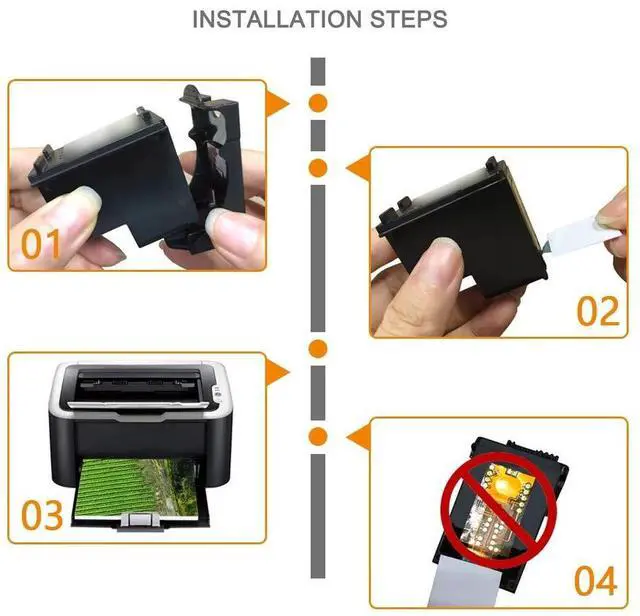 INSTALLATION STEPS

01

02

03

04