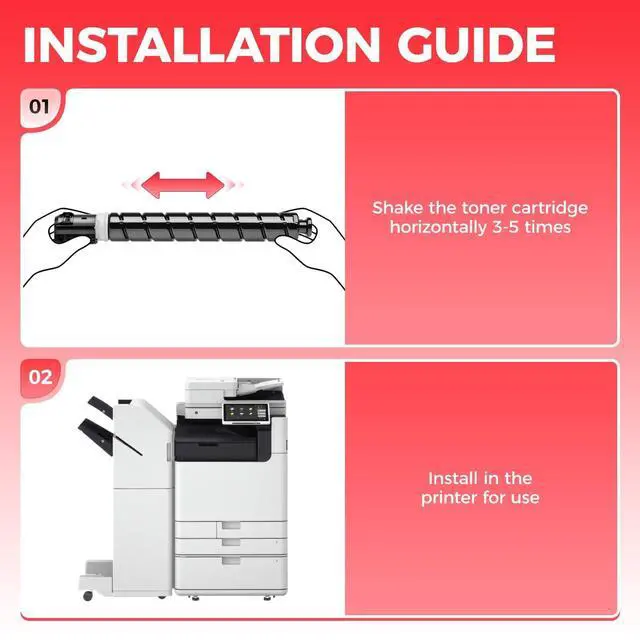 INSTALLATION GUIDE

01

Shake the toner cartridge horizontally 3-5 times

02

Install in the printer for use