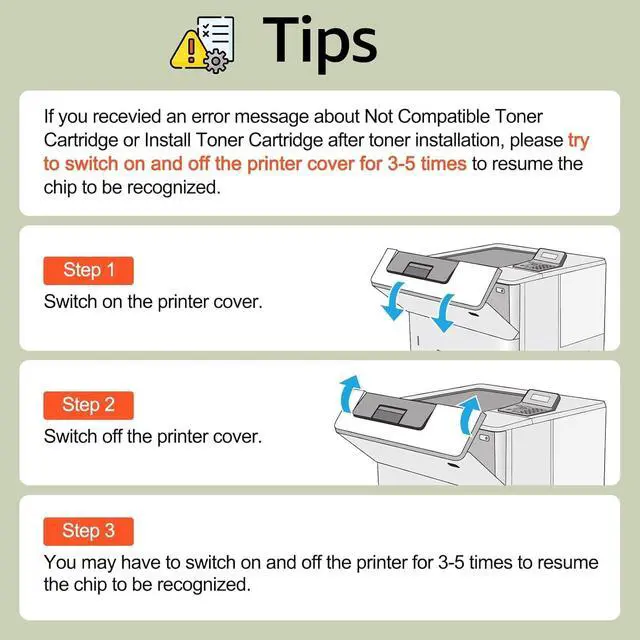 Tips

If you recevied an error message about Not Compatible Toner Cartridge or Install Toner Cartridge after toner installation, please try to switch on and off the printer cover for 3-5 times to resume the chip to be recognized.

Step 1
Switch on the printer cover.

Step 2
Switch off the printer cover.

Step 3
You may have to switch on and off the printer for 3-5 times to resume the chip to be recognized.