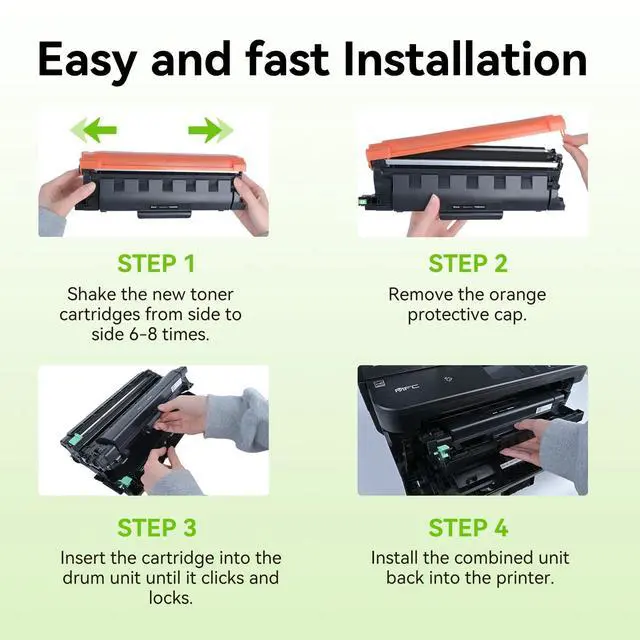 Easy and fast Installation

STEP 1
Shake the new toner cartridges from side to side 6-8 times.

STEP 2
Remove the orange protective cap.

MFC

STEP 3
Insert the cartridge into the drum unit until it clicks and locks.

STEP 4
Install the combined unit back into the printer.