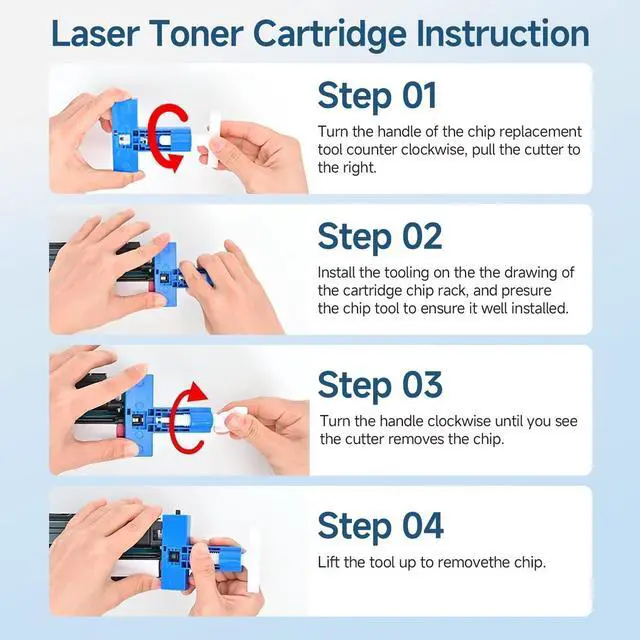 Laser Toner Cartridge Instruction

Step 01

Turn the handle of the chip replacement tool counter clockwise, pull the cutter to the right.

Step 02

Install the tooling on the the drawing of the cartridge chip rack, and presure the chip tool to ensure it well installed.

Step 03

Turn the handle clockwise until you see the cutter removes the chip.

Step 04

Lift the tool up to removethe chip.