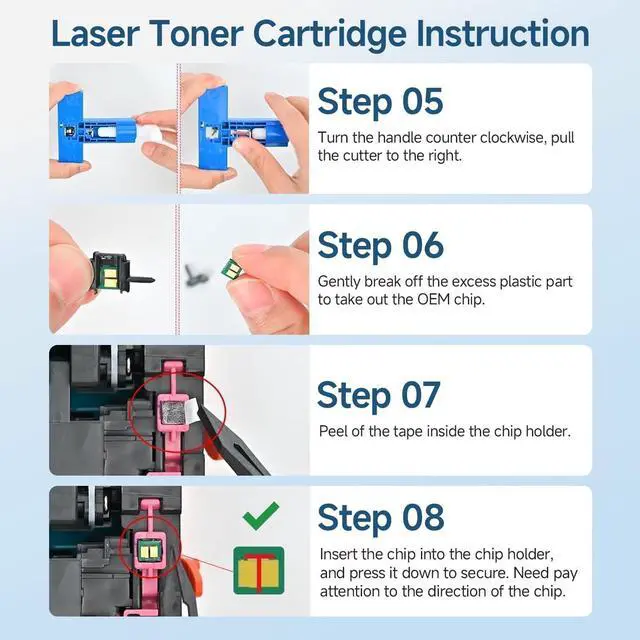 Laser Toner Cartridge Instruction

Step 05

Turn the handle counter clockwise, pull the cutter to the right.

Step 06

Gently break off the excess plastic part to take out the OEM chip.

Step 07

Peel of the tape inside the chip holder.

Step 08

Insert the chip into the chip holder, and press it down to secure. Need pay attention to the direction of the chip.