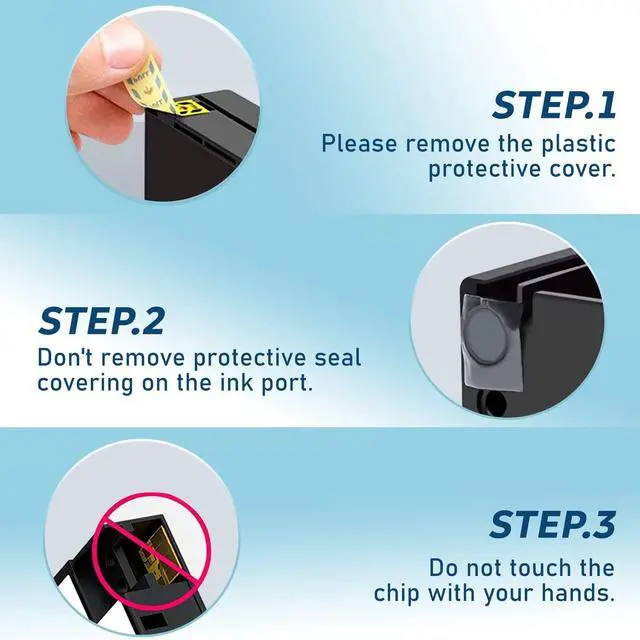 STEP.1
Please remove the plastic protective cover.

STEP.2
Don't remove protective seal covering on the ink port.

STEP.3
Do not touch the chip with your hands.