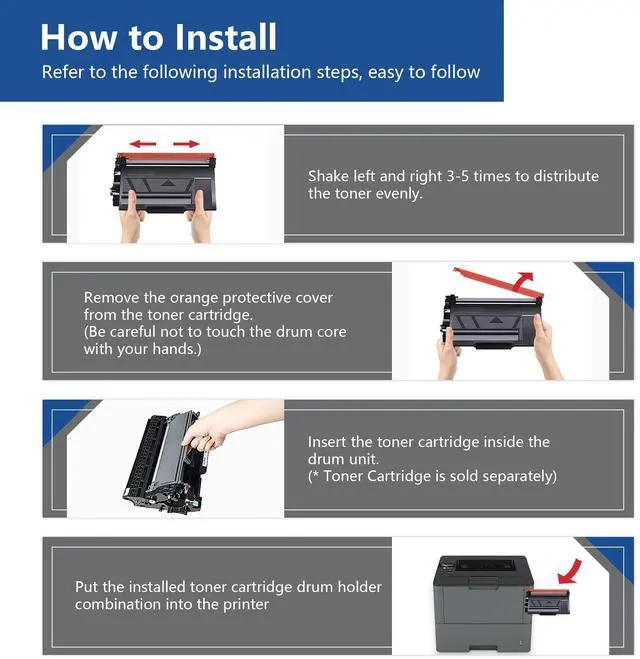 How to Install
Refer to the following installation steps, easy to follow

Shake left and right 3-5 times to distribute the toner evenly.

Remove the orange protective cover from the toner cartridge.
(Be careful not to touch the drum core with your hands.)

Insert the toner cartridge inside the drum unit.
(* Toner Cartridge is sold separately)

Put the installed toner cartridge drum holder combination into the printer