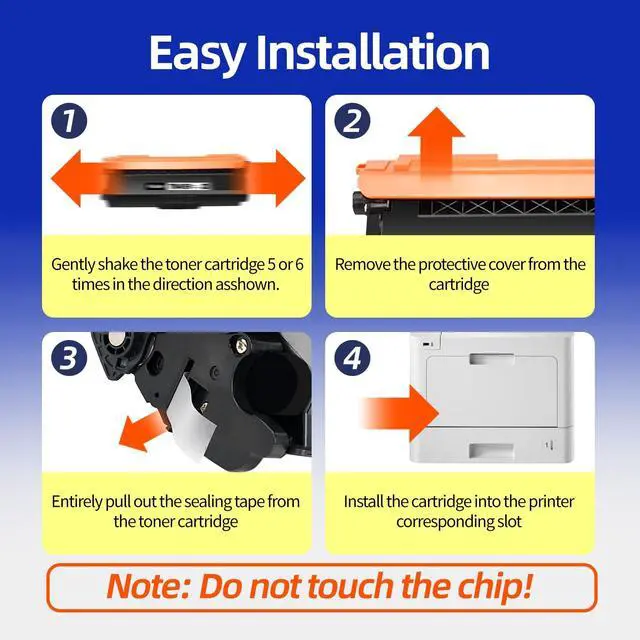 Easy Installation

1

Gently shake the toner cartridge 5 or 6 times in the direction asshown.

2

Remove the protective cover from the cartridge

3

Entirely pull out the sealing tape from the toner cartridge

4

Install the cartridge into the printer corresponding slot

Note: Do not touch the chip!