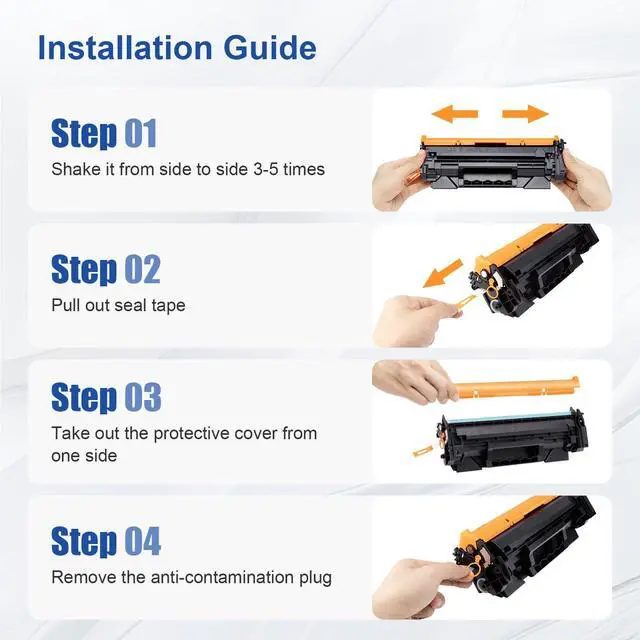 Installation Guide

Step 01
Shake it from side to side 3-5 times

Step 02
Pull out seal tape

Step 03
Take out the protective cover from one side

Step 04
Remove the anti-contamination plug