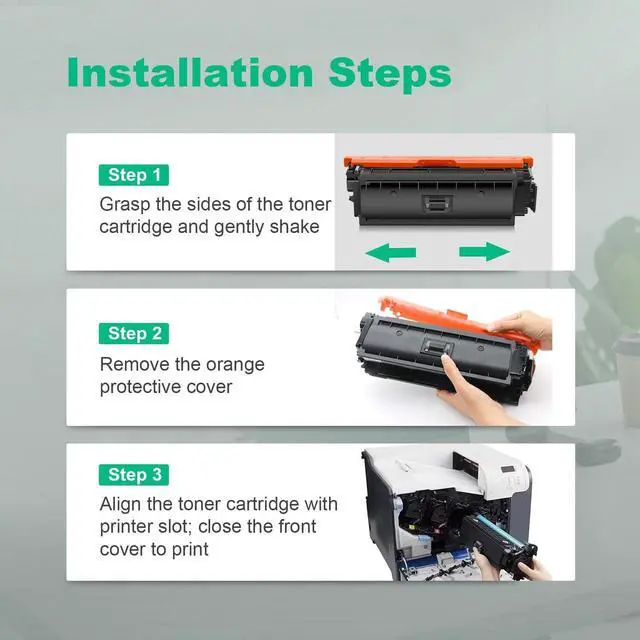 Installation Steps

Step 1
Grasp the sides of the toner cartridge and gently shake

Step 2
Remove the orange protective cover

Step 3
Align the toner cartridge with printer slot; close the front cover to print