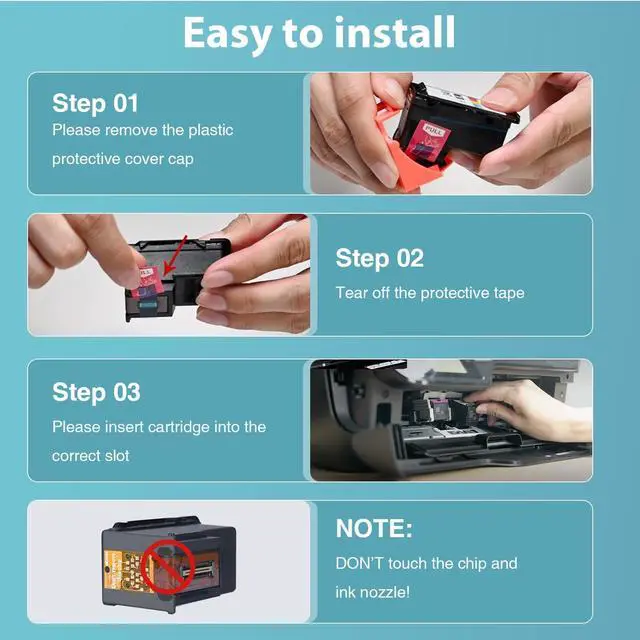 Easy to install

Step 01
Please remove the plastic protective cover cap

PULL

Step 02
Tear off the protective tape

Step 03
Please insert cartridge into the correct slot

NOTE:
DON'T touch the chip and ink nozzle!