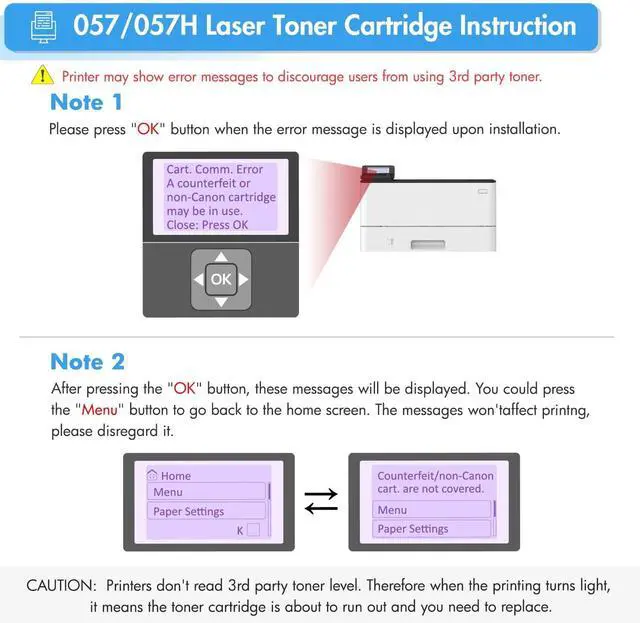 057/057H Laser Toner Cartridge Instruction

Printer may show error messages to discourage users from using 3rd party toner.

Note 1

Please press "OK" button when the error message is displayed upon installation.

Cart. Comm. Error
A counterfeit or non-Canon cartridge may be in use.
Close: Press OK

OK

Note 2

After pressing the "OK" button, these messages will be displayed. You could press the "Menu" button to go back to the home screen. The messages won'taffect printng, please disregard it.

Home
Menu
Paper Settings
K

Counterfeit/non-Canon cart. are not covered.
Menu
Paper Settings

CAUTION: Printers don't read 3rd party toner level. Therefore when the printing turns light, it means the toner cartridge is about to run out and you need to replace.