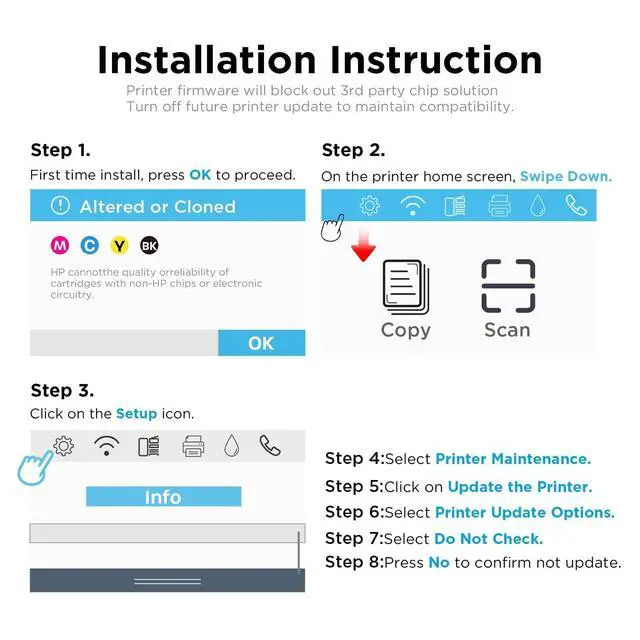 Installation Instruction

Printer firmware will block out 3rd party chip solution
Turn off future printer update to maintain compatibility.

Step 1.
First time install, press OK to proceed.

Altered or Cloned

M C Y BK

HP cannotthe quality orreliability of cartridges with non-HP chips or electronic circuitry.

OK

Step 2.
On the printer home screen, Swipe Down.

Copy Scan

Step 3.
Click on the Setup icon.

Info

Step 4:Select Printer Maintenance.
Step 5:Click on Update the Printer.
Step 6:Select Printer Update Options.
Step 7:Select Do Not Check.
Step 8:Press No to confirm not update.